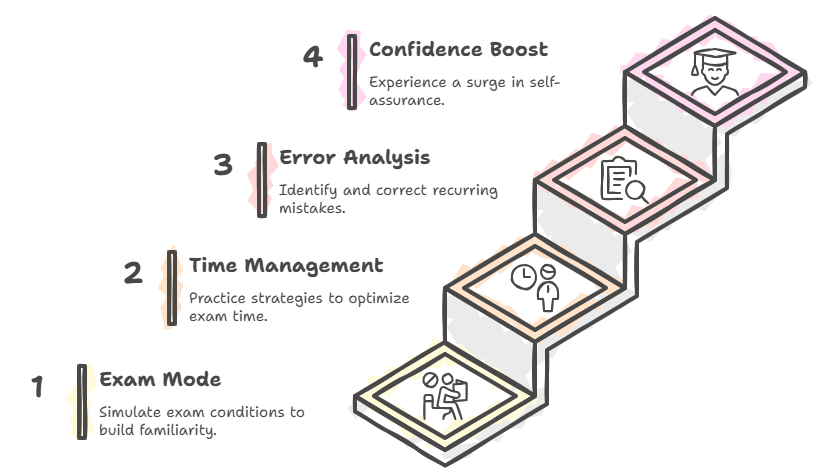 4 Confidence Boost

Experience a surge in self-assurance.

3 Error Analysis

Identify and correct recurring mistakes.

2 Time Management

Practice strategies to optimize exam time.

1 Exam Mode

Simulate exam conditions to build familiarity.